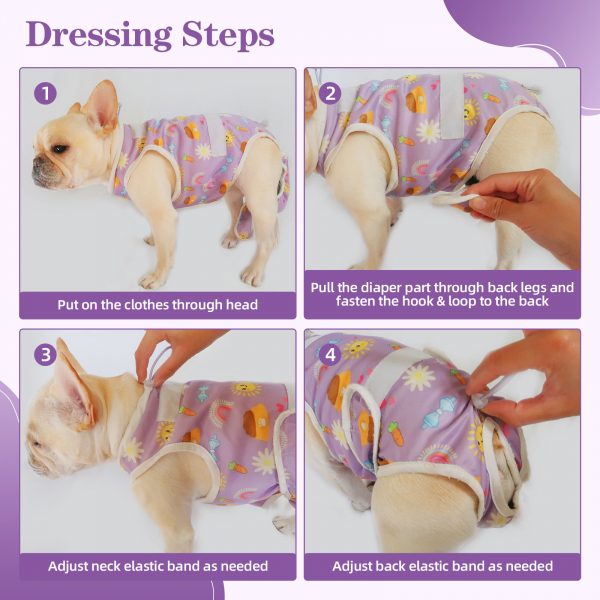 Dressing Steps

1

Put on the clothes through head

2

Pull the diaper part through back legs and fasten the hook & loop to the back

3

Adjust neck elastic band as needed

4

Adjust back elastic band as needed