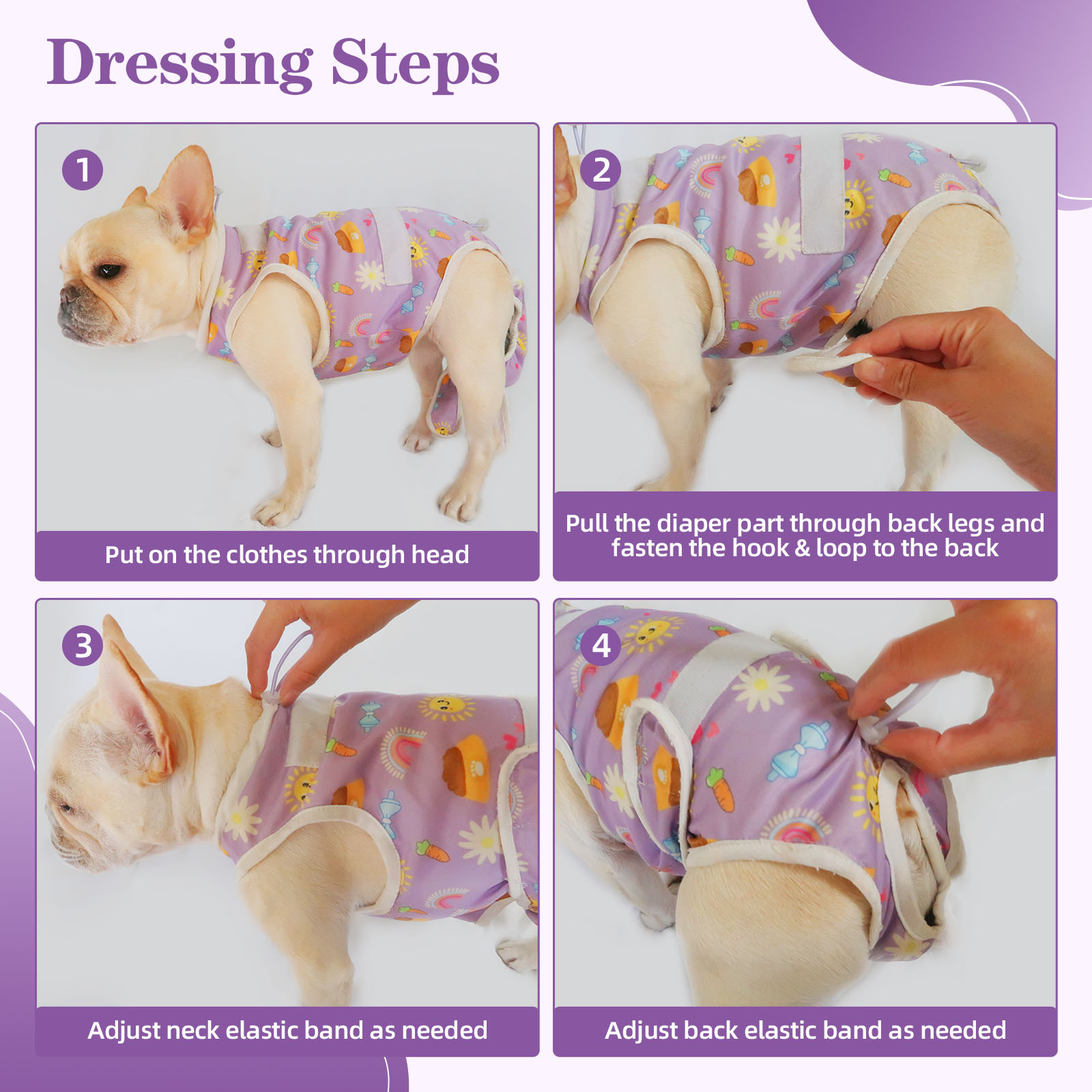 Dressing Steps

1

Put on the clothes through head

2

Pull the diaper part through back legs and fasten the hook & loop to the back

3

Adjust neck elastic band as needed

4

Adjust back elastic band as needed